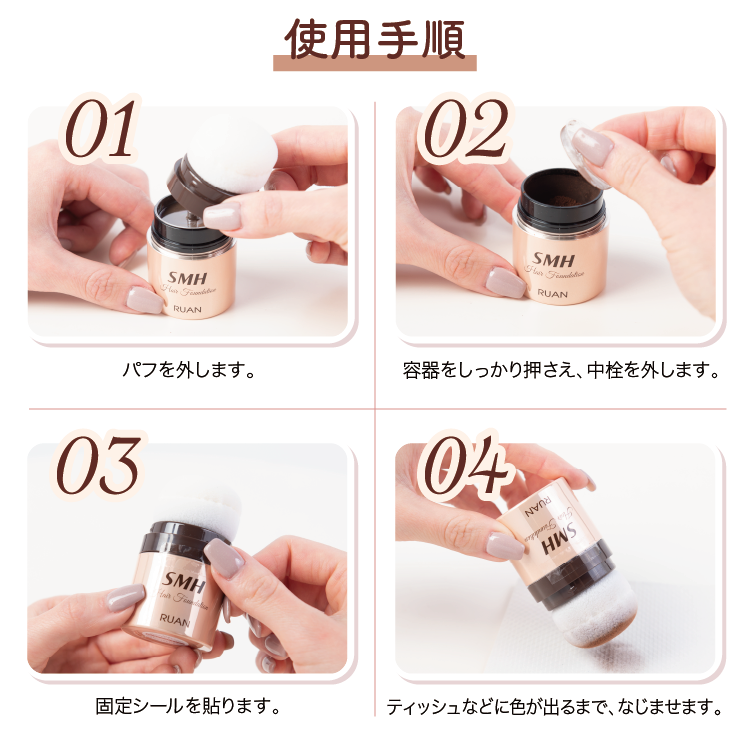 使用手順

01

SMH
Hair Foundation
RUAN

パフを外します。

02

SMH
Hair Foundation
RUAN

容器をしっかり押さえ、中栓を外します。

03

SMH
Hair Foundation
RUAN

固定シールを貼ります。

04

SMH
Hair Foundation
RUAN

ティッシュなどに色が出るまで、なじませます。