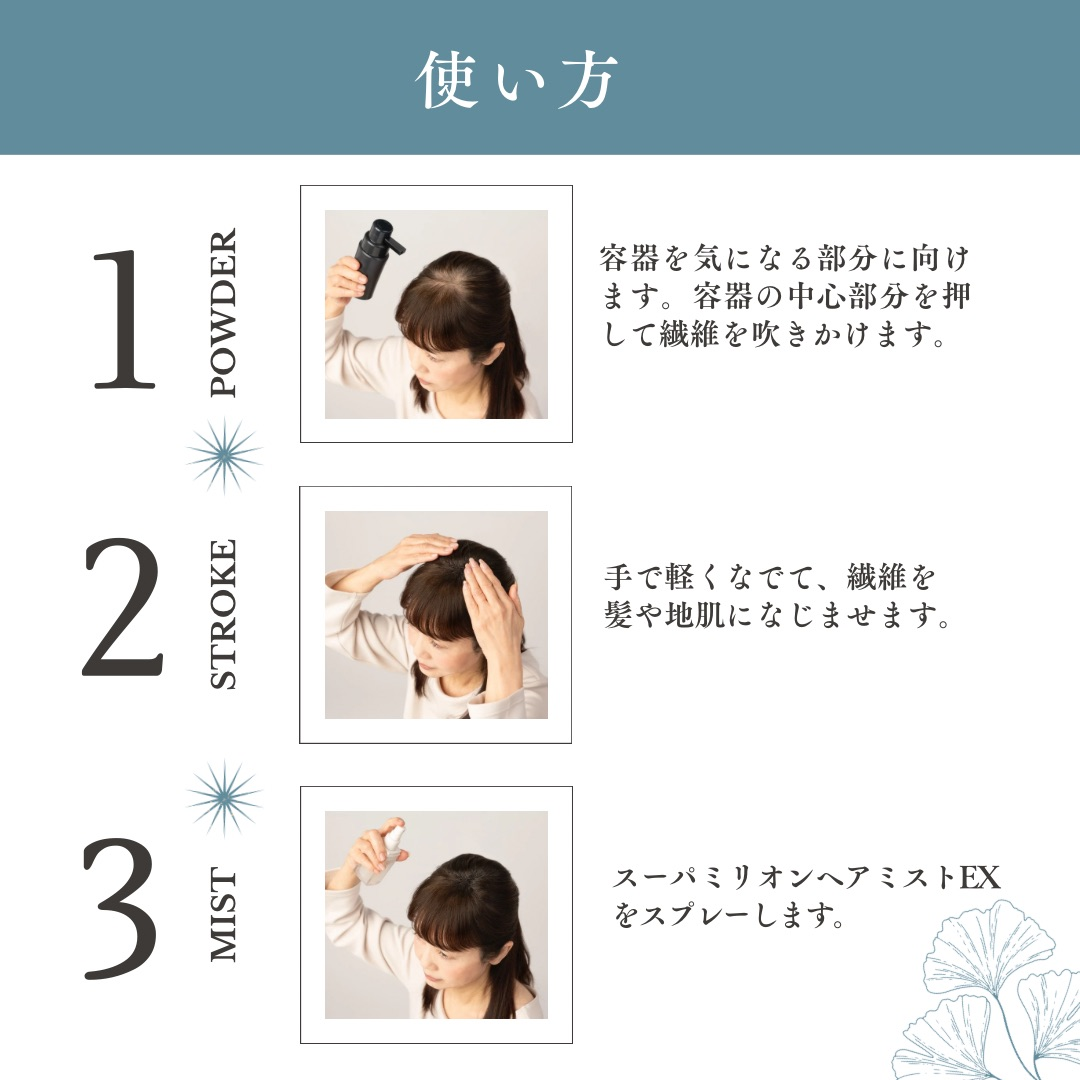 使い方

1
POWDER

容器を気になる部分に向けます。容器の中心部分を押して繊維を吹きかけます。

2
STROKE

手で軽くなでて、繊維を髪や地肌になじませます。

3
MIST

スーパミリオンヘアミストEXをスプレーします。